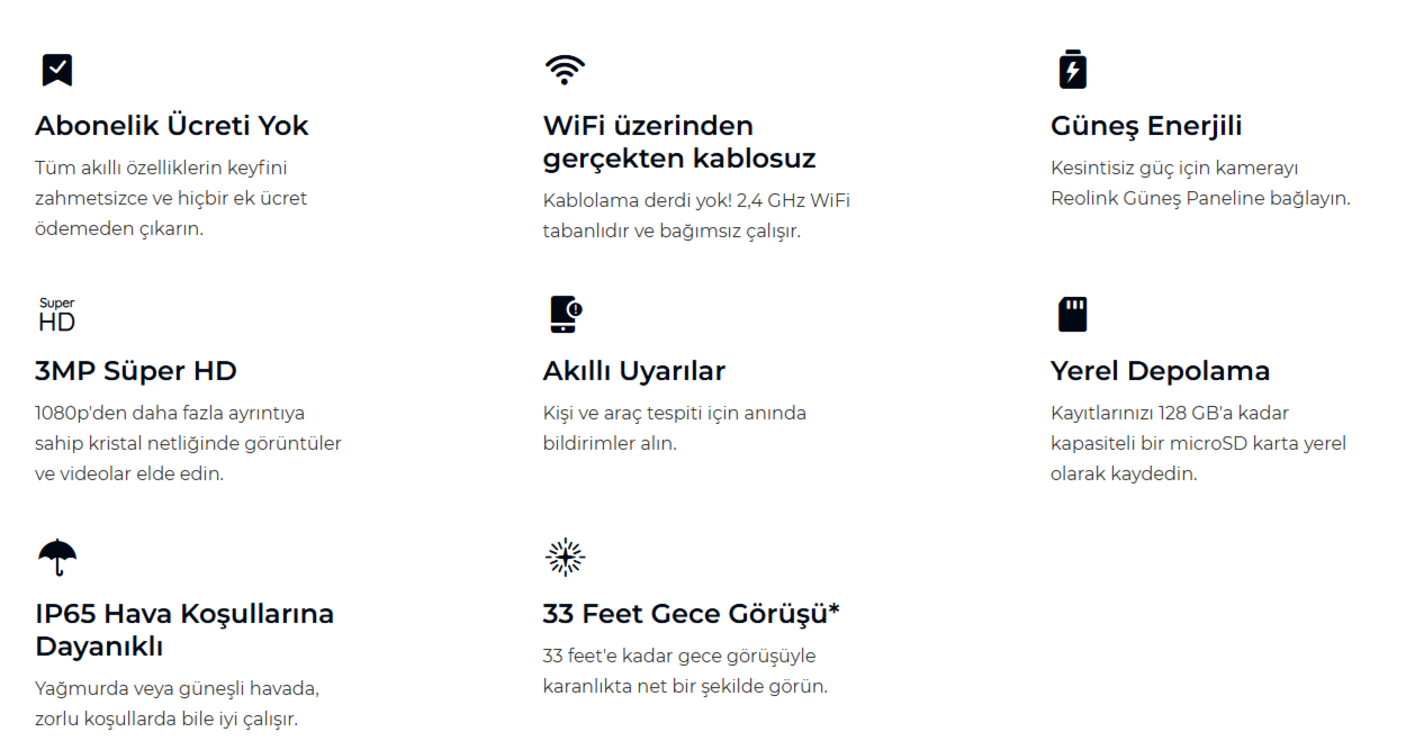 Abonelik Ücreti Yok

Tüm akıllı özelliklerin keyfini zahmetsizce ve hiçbir ek ücret ödemeden çıkarın.

WiFi üzerinden gerçekten kablosuz

Kablolama derdi yok! 2,4 GHz WiFi tabanlıdır ve bağımsız çalışır.

Güneş Enerjili

Kesintisiz güç için kamerayı Reolink Güneş Paneline bağlayın.

Super HD

3MP Süper HD

1080p'den daha fazla ayrıntıya sahip kristal netliğinde görüntüler ve videolar elde edin.

Akıllı Uyarılar

Kişi ve araç tespiti için anında bildirimler alın.

Yerel Depolama

Kayıtlarınızı 128 GB'a kadar kapasiteli bir microSD karta yerel olarak kaydedin.

IP65 Hava Koşullarına Dayanıklı

Yağmurda veya güneşli havada, zorlu koşullarda bile iyi çalışır.

33 Feet Gece Görüşü*

33 feet'e kadar gece görüşüyle karanlıkta net bir şekilde görün.