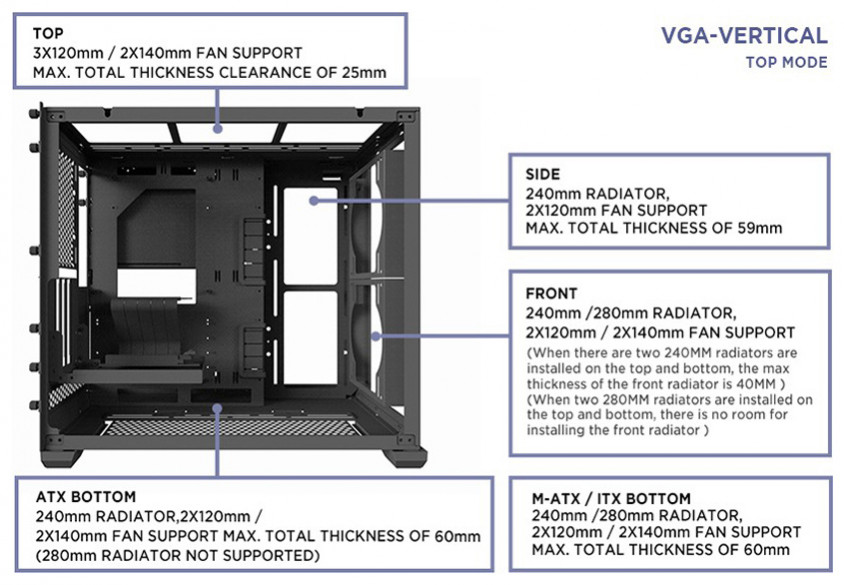 TOP
3X120mm / 2X140mm FAN SUPPORT
MAX. TOTAL THICKNESS CLEARANCE OF 25mm

VGA-VERTICAL
TOP MODE

SIDE
240mm RADIATOR,
2X120mm FAN SUPPORT
MAX. TOTAL THICKNESS OF 59mm

FRONT
240mm /280mm RADIATOR,
2X120mm / 2X140mm FAN SUPPORT
(When there are two 240MM radiators are installed on the top and bottom, the max thickness of the front radiator is 40MM )
(When two 280MM radiators are installed on the top and bottom, there is no room for installing the front radiator )

ATX BOTTOM
240mm RADIATOR,2X120mm /
2X140mm FAN SUPPORT MAX. TOTAL THICKNESS OF 60mm
(280mm RADIATOR NOT SUPPORTED)

M-ATX / ITX BOTTOM
240mm /280mm RADIATOR,
2X120mm / 2X140mm FAN SUPPORT
MAX. TOTAL THICKNESS OF 60mm